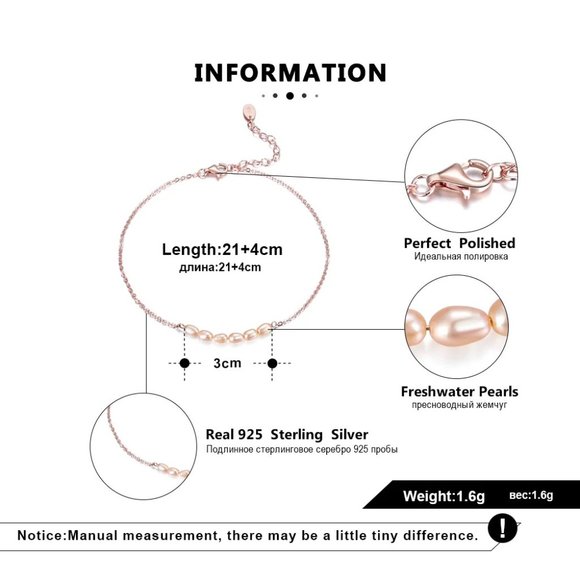 INFORMATION

Length:21+4cm
длина:21+4cm

3cm

Perfect Polished
Идеальная полировка

Freshwater Pearls
пресноводный жемчуг

Real 925 Sterling Silver
Подлинное стерлинговое серебро 925 пробы

Weight:1.6g вес:1.6g

Notice:Manual measurement, there may be a little tiny difference.

!